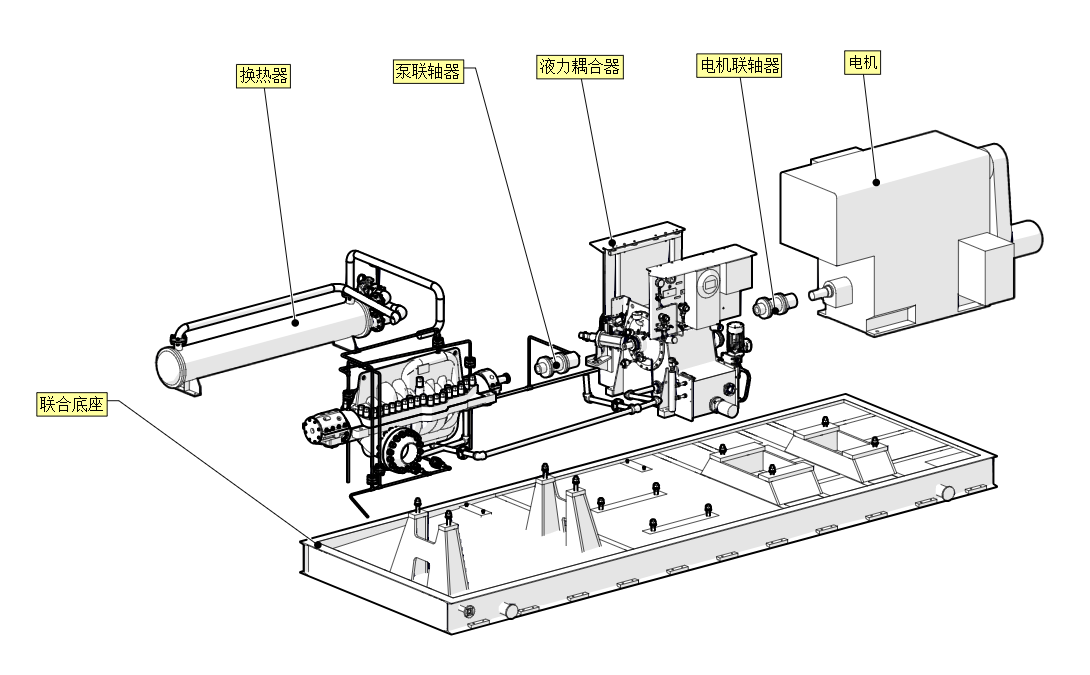 换热器

泵联轴器

液力耦合器

电机联轴器

电机

联合底座